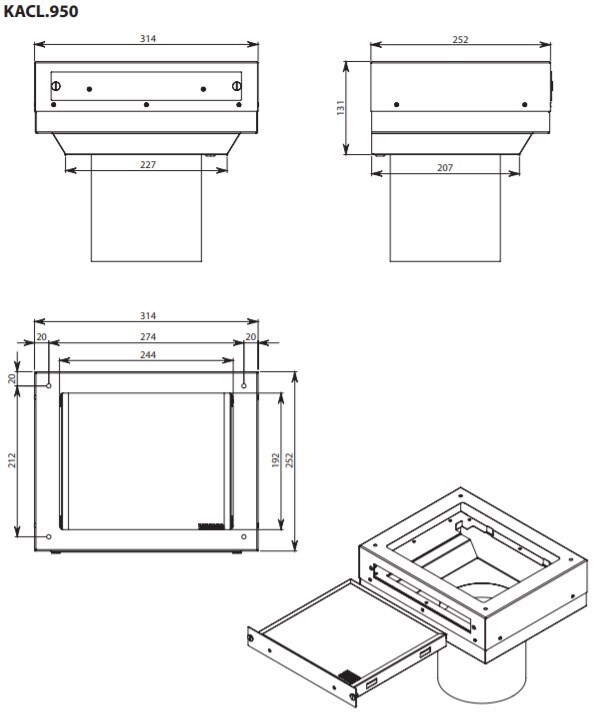 KACL.950

314

227

252

131

207

314

20

274

20

244

20

212

192

252