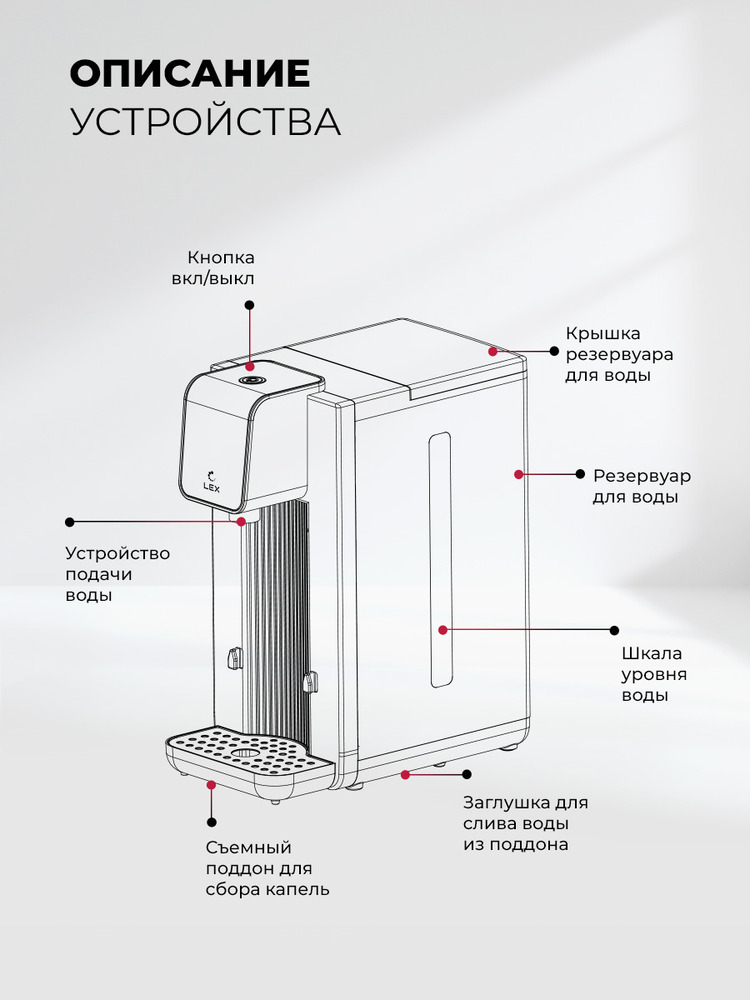 ОПИСАНИЕ
УСТРОЙСТВА

Кнопка вкл/выкл

Крышка резервуара для воды

LEX

Резервуар для воды

Устройство подачи воды

Шкала уровня воды

Заглушка для слива воды из поддона

Съемный поддон для сбора капель