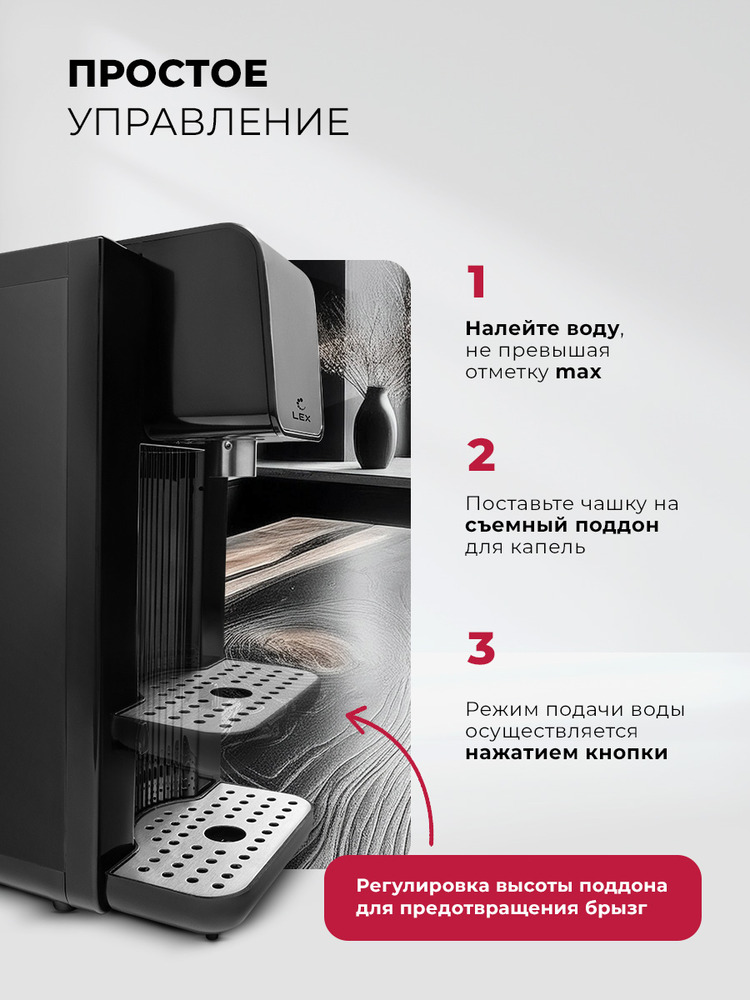 ПРОСТОЕ
УПРАВЛЕНИЕ

LEX

1

Налейте воду, не превышая отметку max

2

Поставьте чашку на съемный поддон для капель

3

Режим подачи воды осуществляется нажатием кнопки

Регулировка высоты поддона для предотвращения брызг